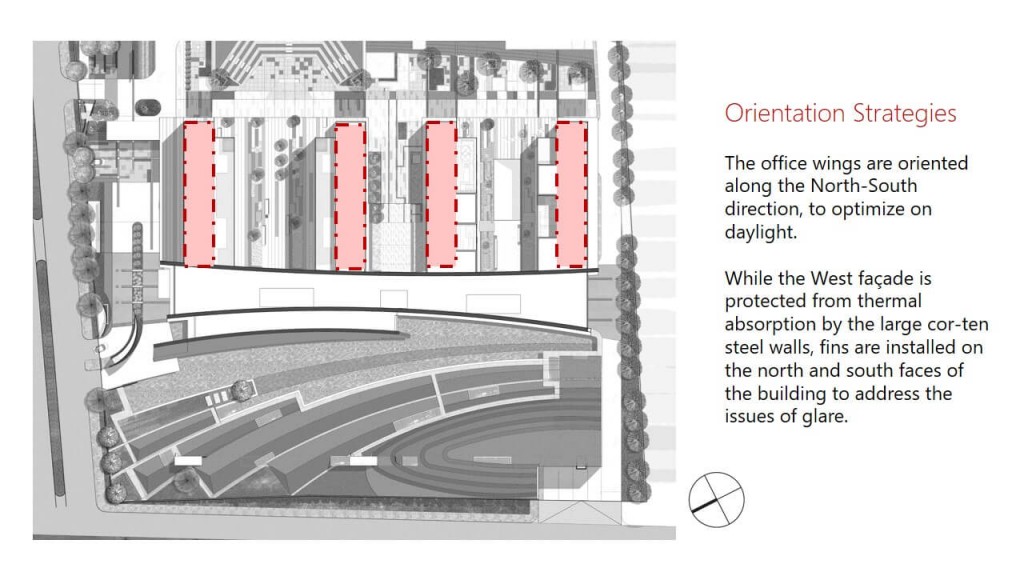 Orientation Strategies

The office wings are oriented along the North-South direction, to optimize on daylight.

While the West façade is protected from thermal absorption by the large cor-ten steel walls, fins are installed on the north and south faces of the building to address the issues of glare.